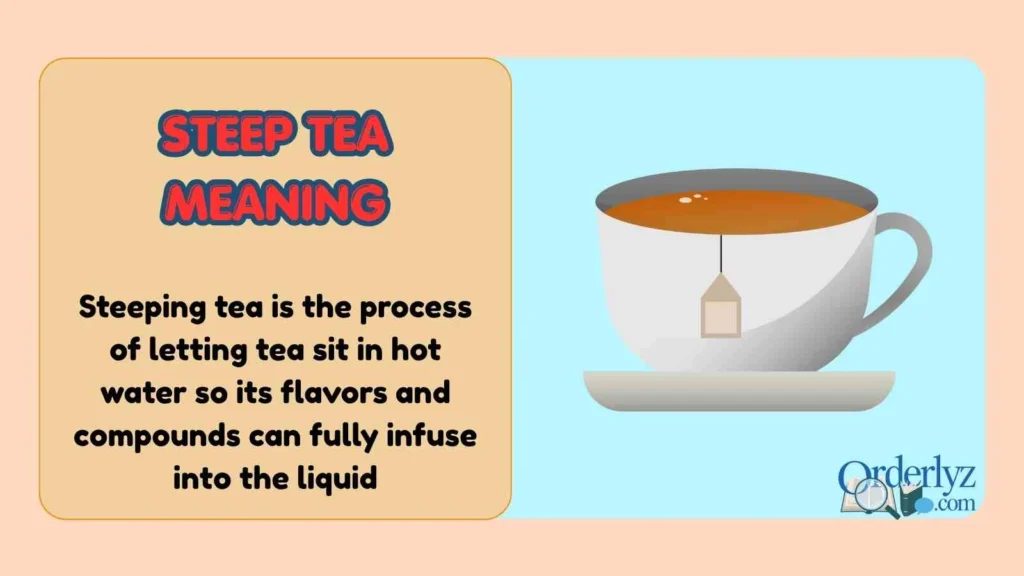 STEEP TEA MEANING

Steeping tea is the process of letting tea sit in hot water so its flavors and compounds can fully infuse into the liquid

Orderlyz .com